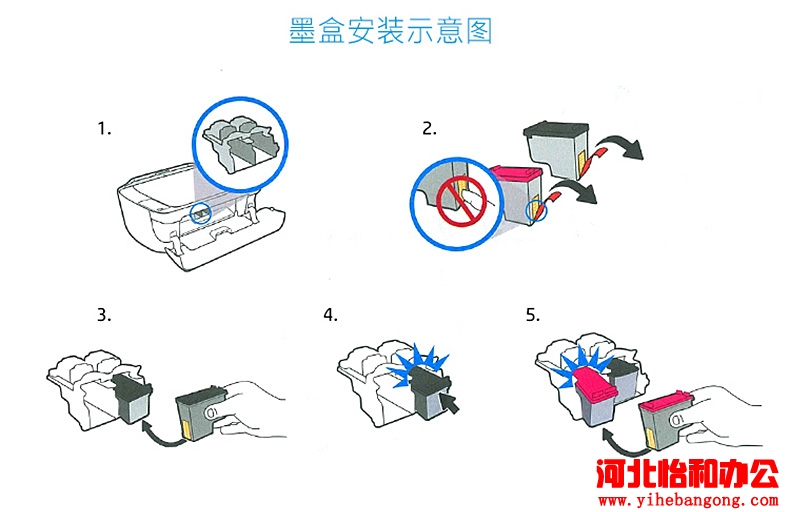 墨盒安装示意图

1.

2.

3.

4.

5.

河北怡和办公
www.yihebangong.com